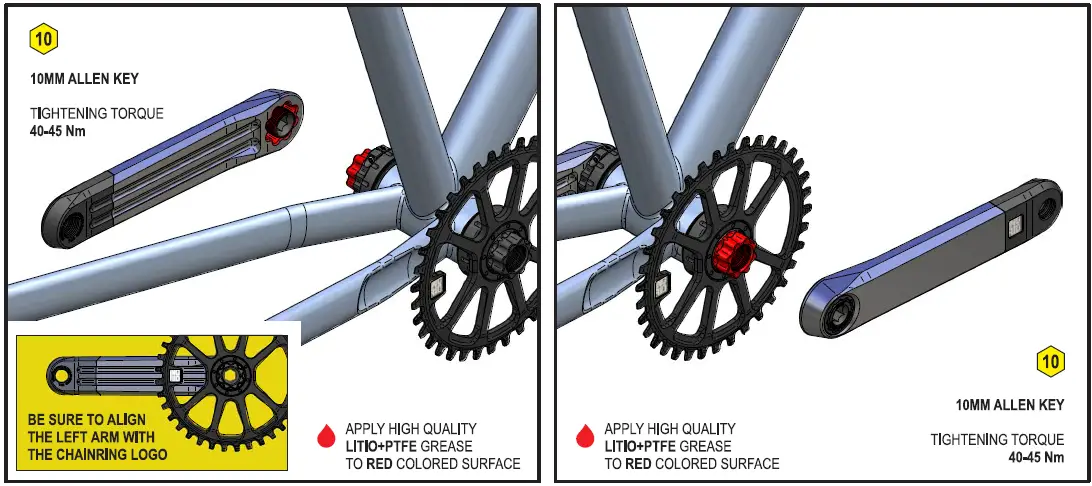 10

10MM ALLEN KEY

TIGHTENING TORQUE
40-45 Nm

BE SURE TO ALIGN THE LEFT ARM WITH THE CHAINRING LOGO

APPLY HIGH QUALITY LITIO+PTFE GREASE TO RED COLORED SURFACE

APPLY HIGH QUALITY LITIO+PTFE GREASE TO RED COLORED SURFACE

10

10MM ALLEN KEY

TIGHTENING TORQUE
40-45 Nm