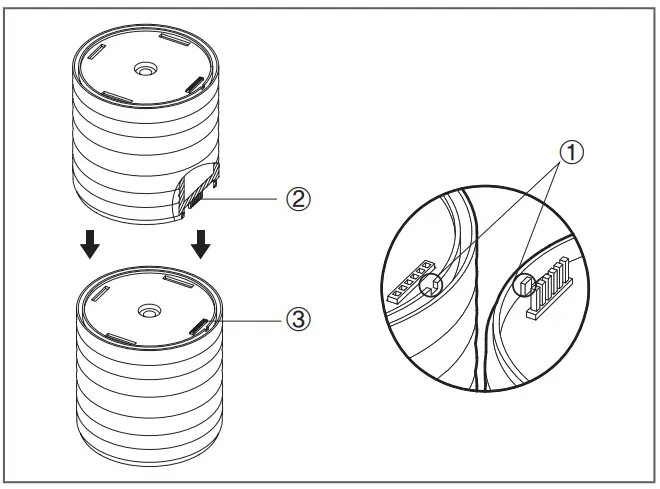 ②
③
①