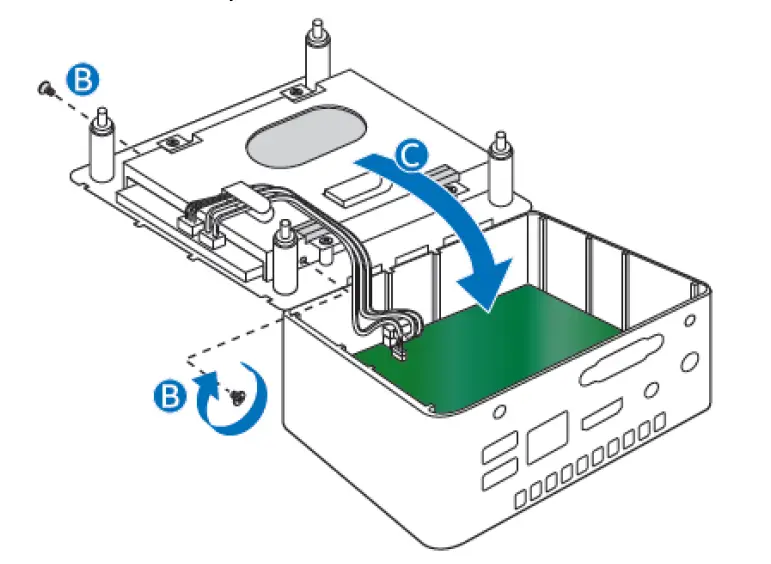 B
C
B