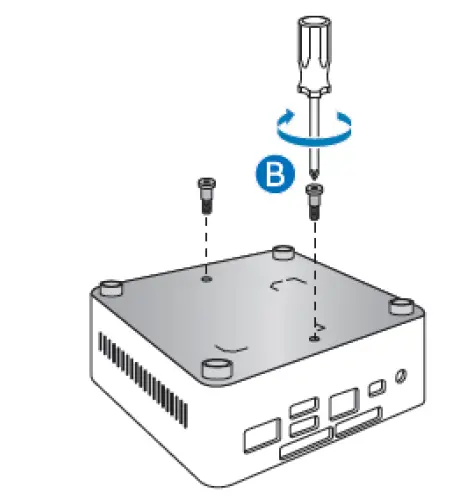 B