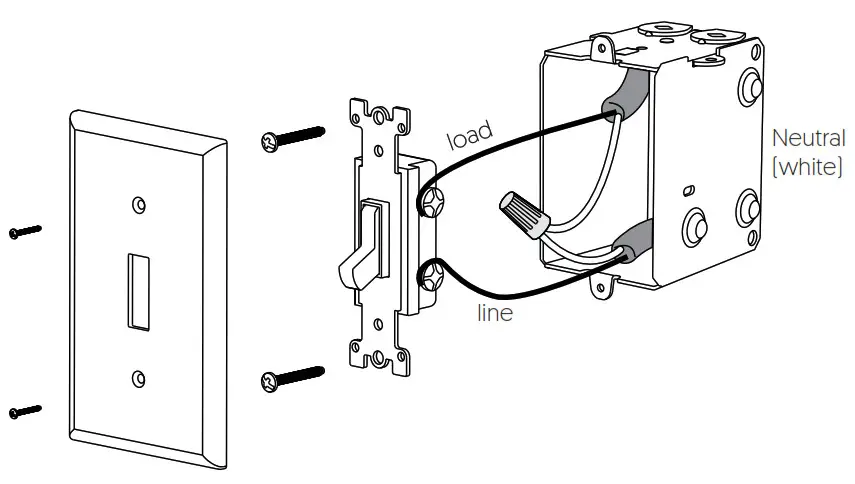 load

Neutral
(white)

line