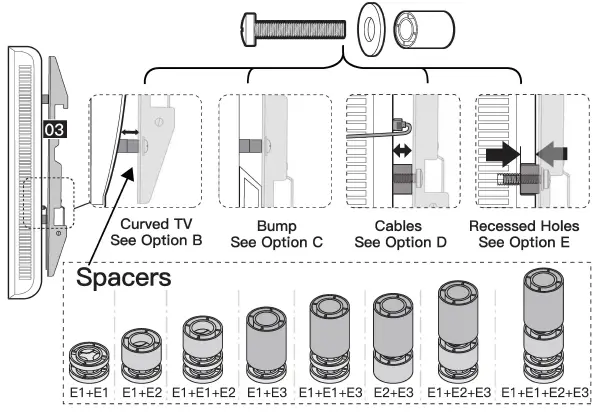 03

Curved TV
See Option B

Bump
See Option C

Cables
See Option D

Recessed Holes
See Option E

Spacers

E1+E1 E1+E2 E1+E1+E2 E1+E3 E1+E1+E3 E2+E3 E1+E2+E3 E1+E1+E2+E3