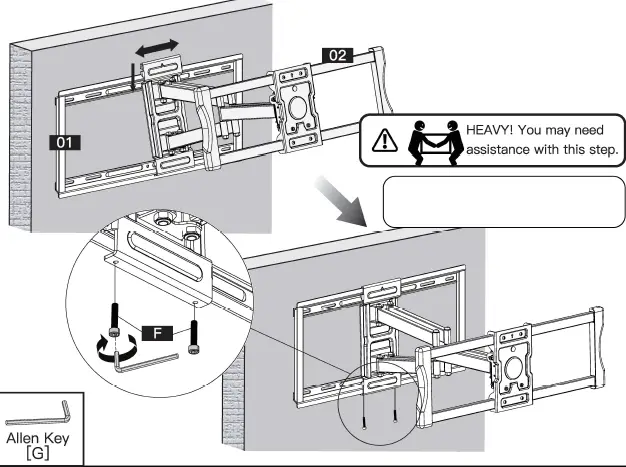 02

01

HEAVY! You may need assistance with this step.

F

Allen Key [G]