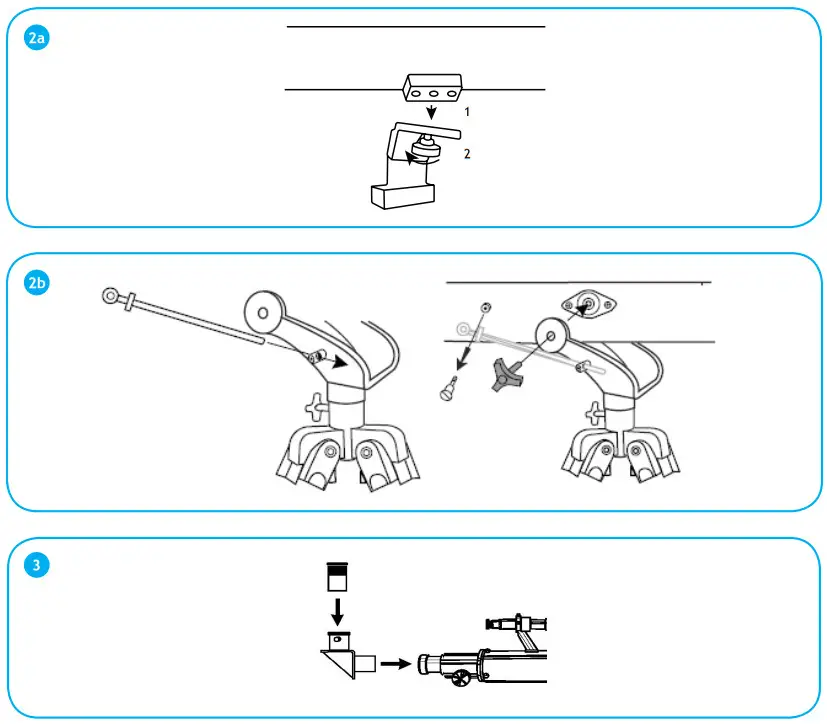 2a

1

2

2b

3