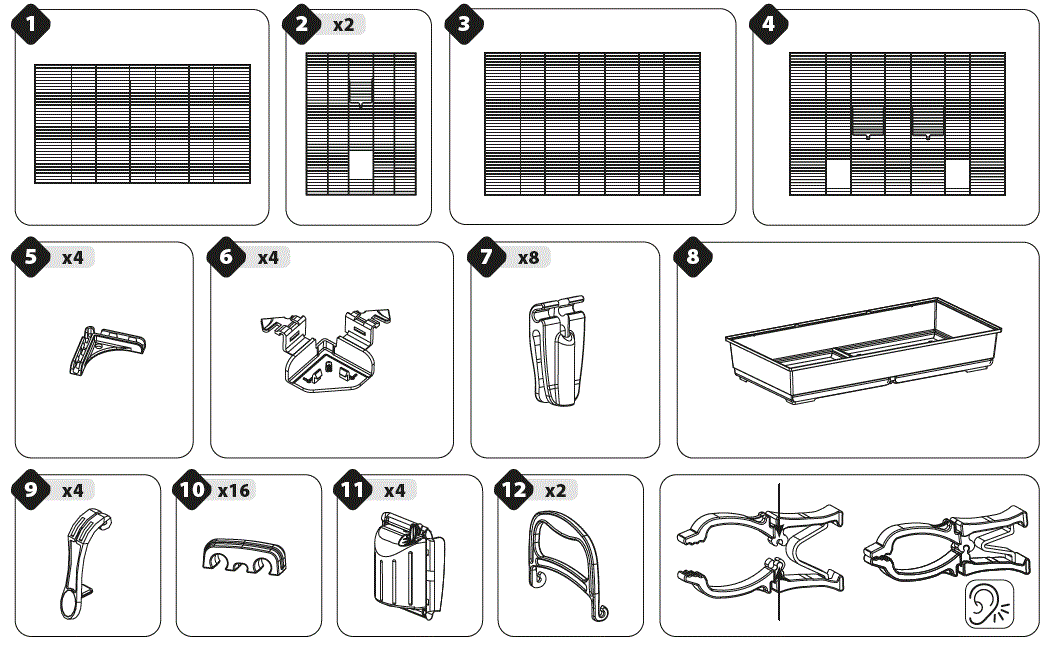 1

2 x2

3

4

5 x4

6 x4

7 x8

8

9 x4

10 x16

11 x4

12 x2