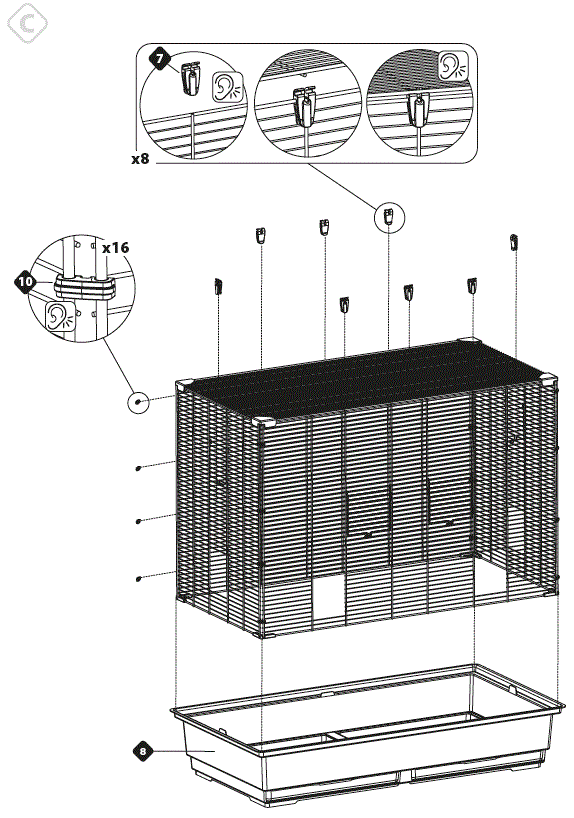 7

x8

x16

10

8