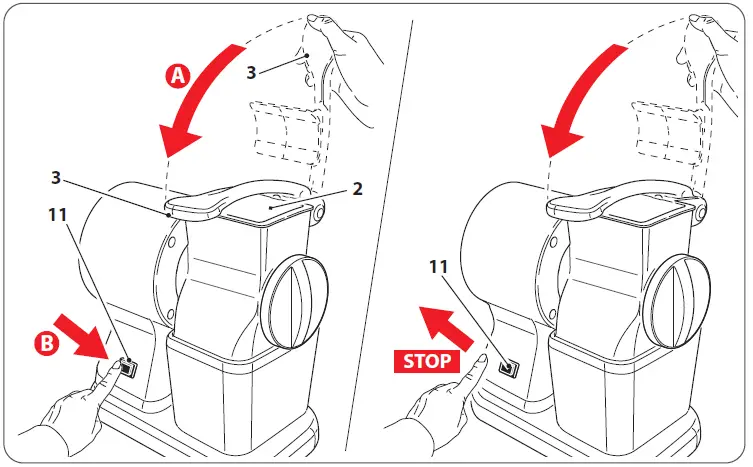 A
3
3
2
11
B
11
STOP