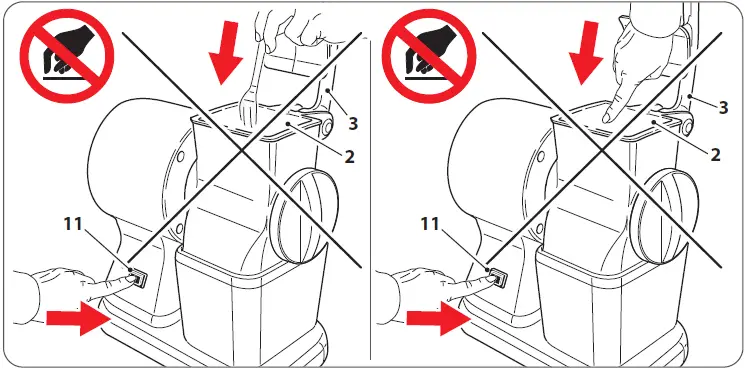 3
2
11
3
2
11