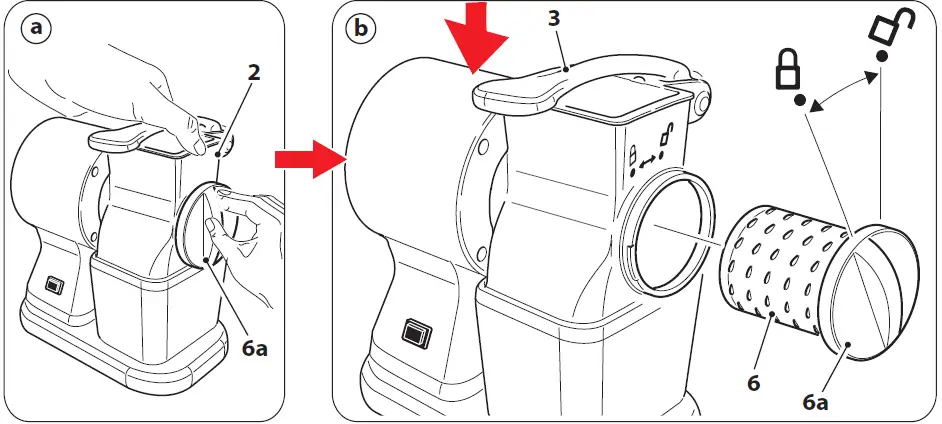 a

2

6a

b

3

6

6a