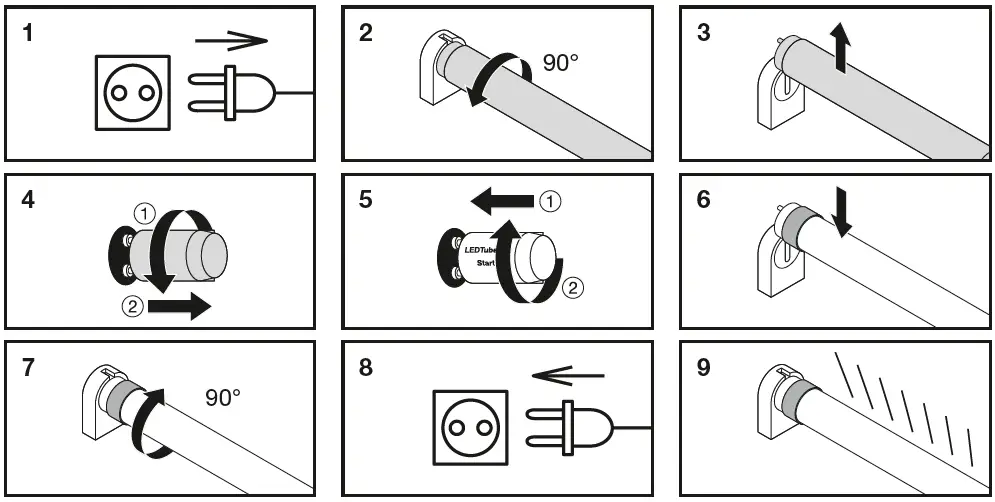 1

2
90°

3

4
①
②

5
①
LEDTube
Start
②

6

7
90°

8

9