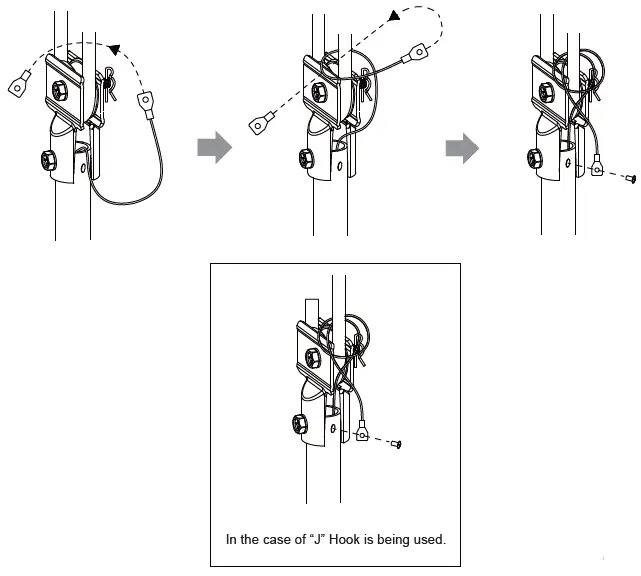 In the case of “J” Hook is being used.