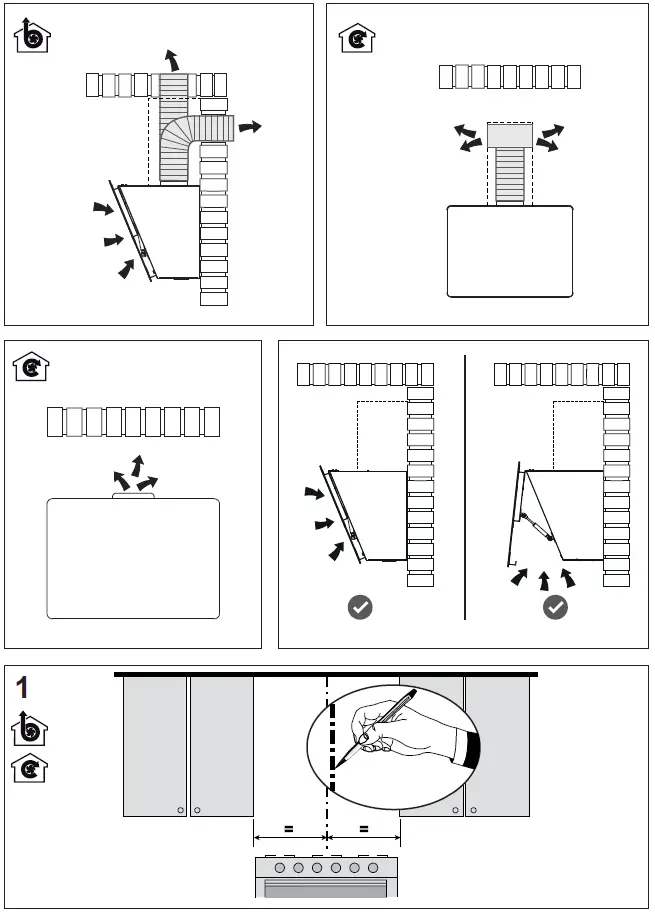 1

=

=