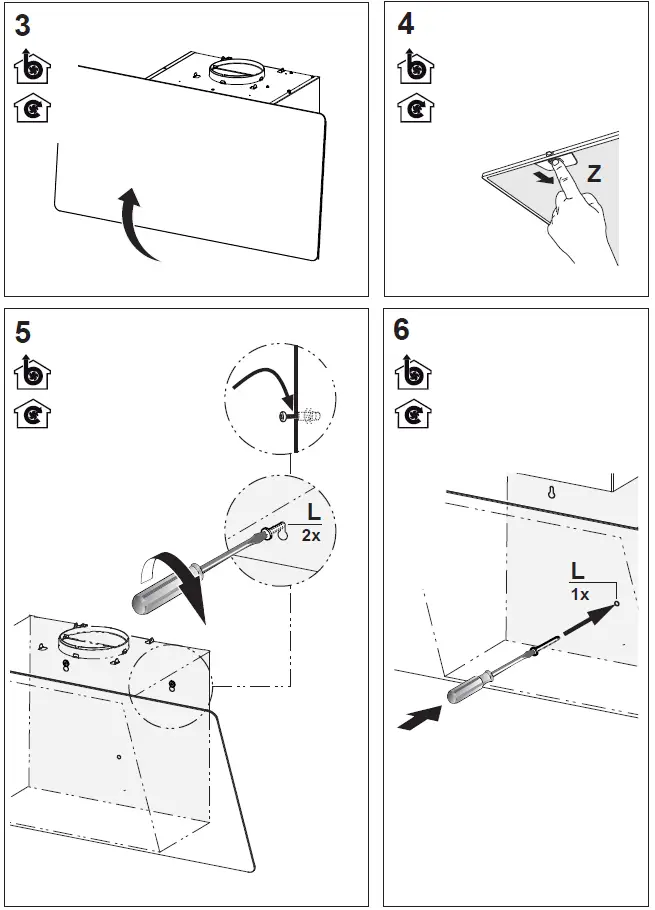 3

4

Z

5

L
2x

6

L
1x