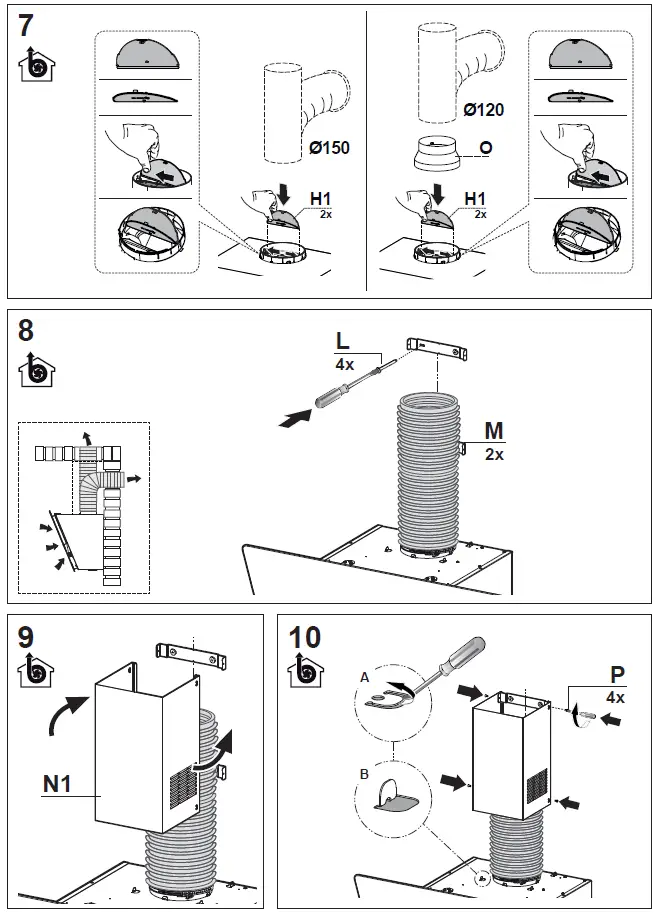 7

Ø150

H1
2x

Ø120

O

H1
2x

8

L
4x

M
2x

9

N1

10

A

B

P
4x