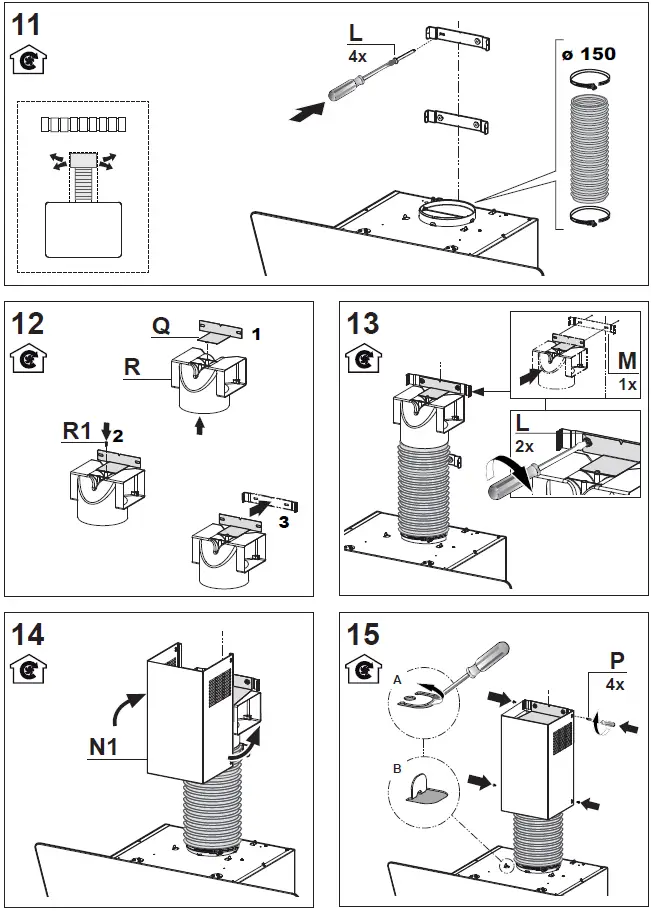 11

L
4x

ø 150

12

Q
1
R

R1
2

3

13

M
1x

L
2x

14

N1

15

A

B

P
4x