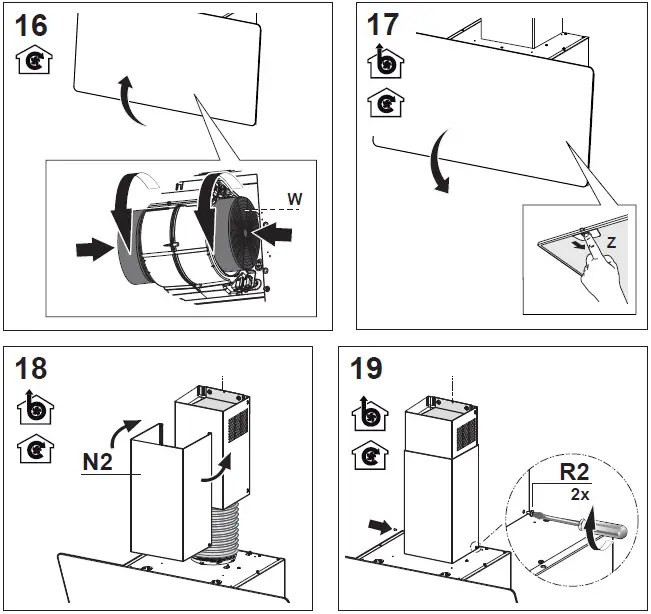 16

W

17

Z

18

N2

19

R2
2x