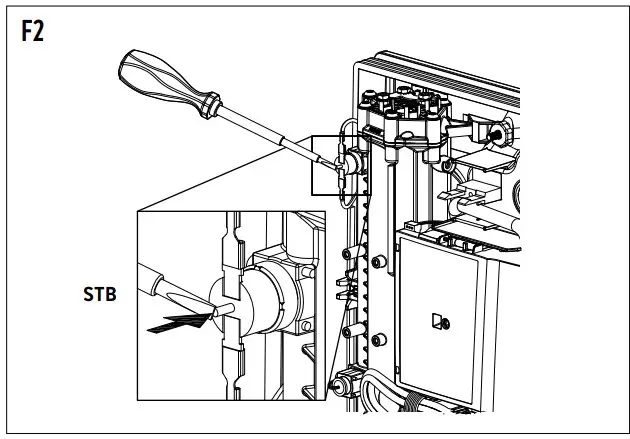 F2

STB