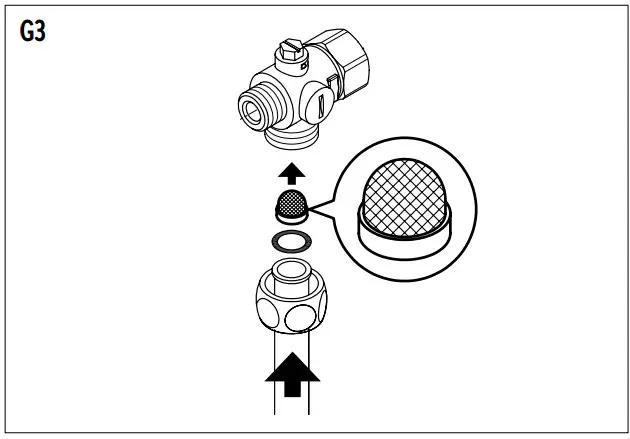 G3