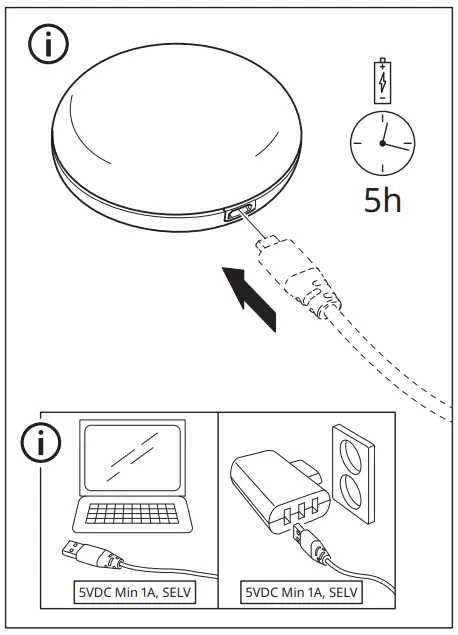 i

5h

i

5VDC Min 1A, SELV

5VDC Min 1A, SELV