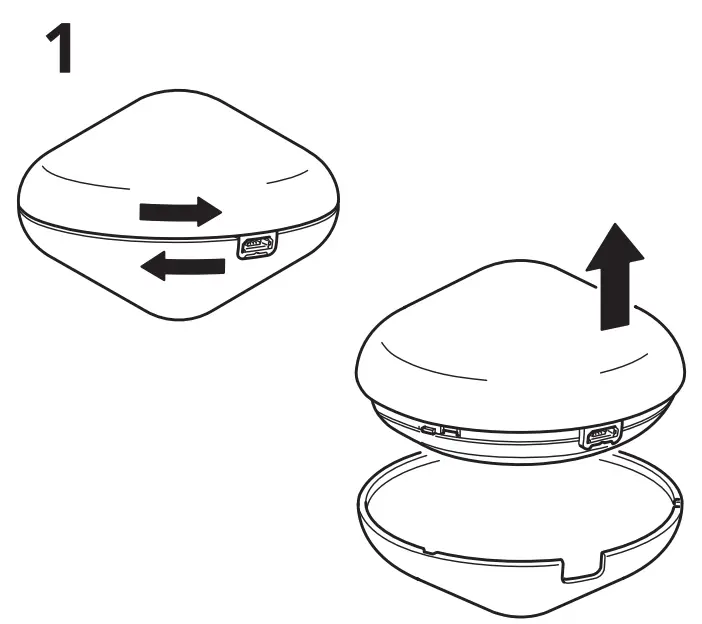 1