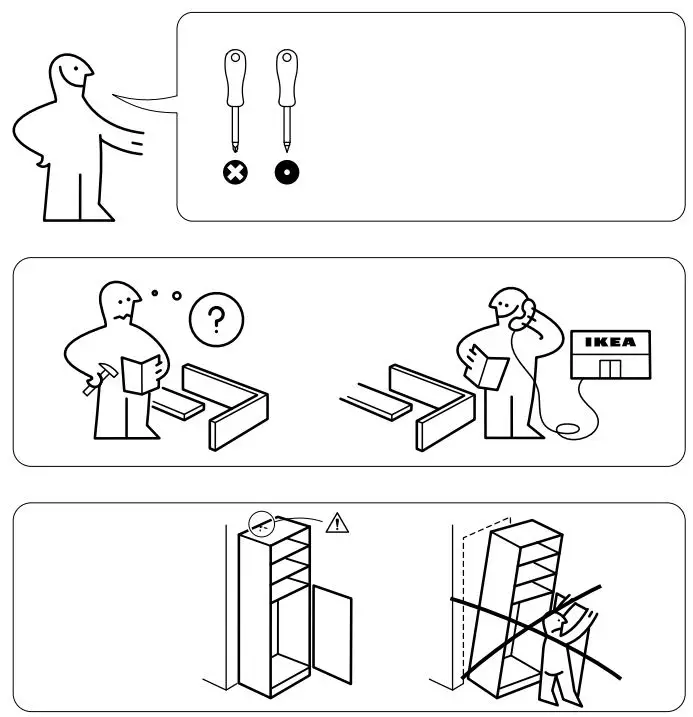 ?

IKEA