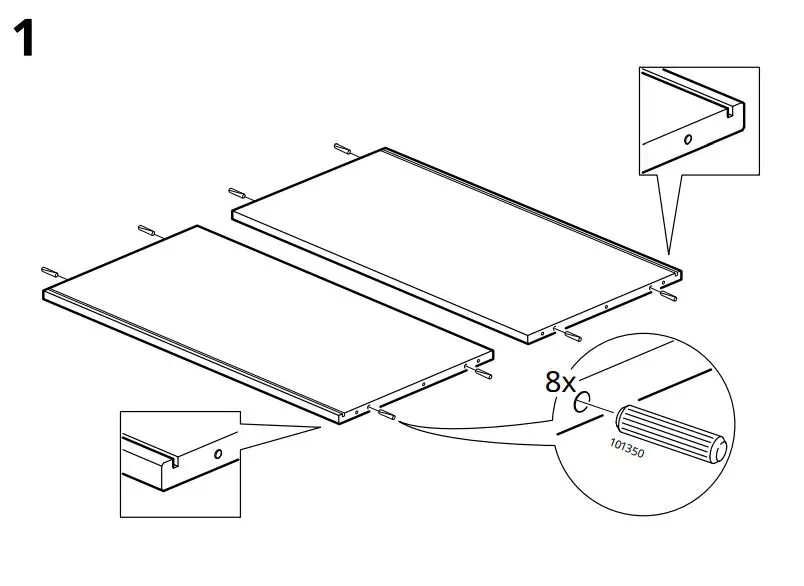 1

8x

101350