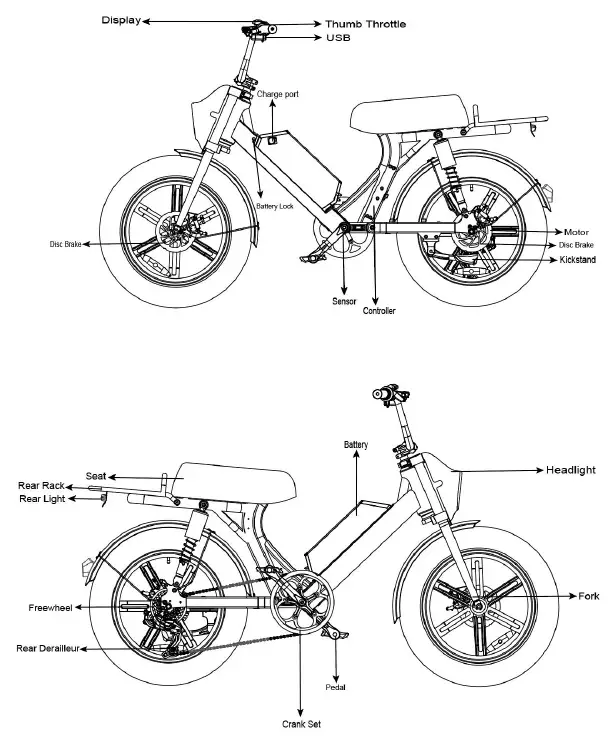 Display
Thumb Throttle
USB
Charge port
Battery Lock
Disc Brake
Motor
Disc Brake
Kickstand
Sensor
Controller

Battery
Seat
Rear Rack
Rear Light
Headlight
Freewheel
Fork
Rear Derailleur
Pedal
Crank Set