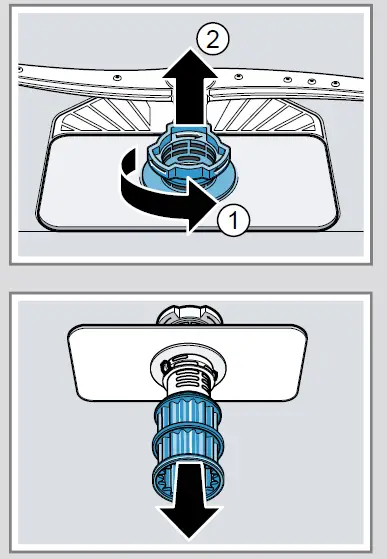 2
1