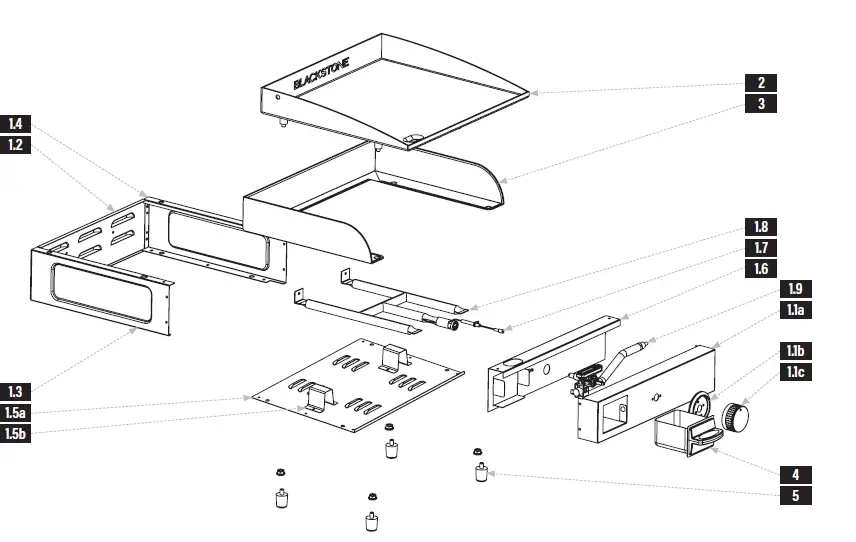 BLACKSTONE

2
3
1.4
1.2
1.8
1.7
1.6
1.9
1.1a
1.1b
1.1c
1.3
1.5a
1.5b
4
5