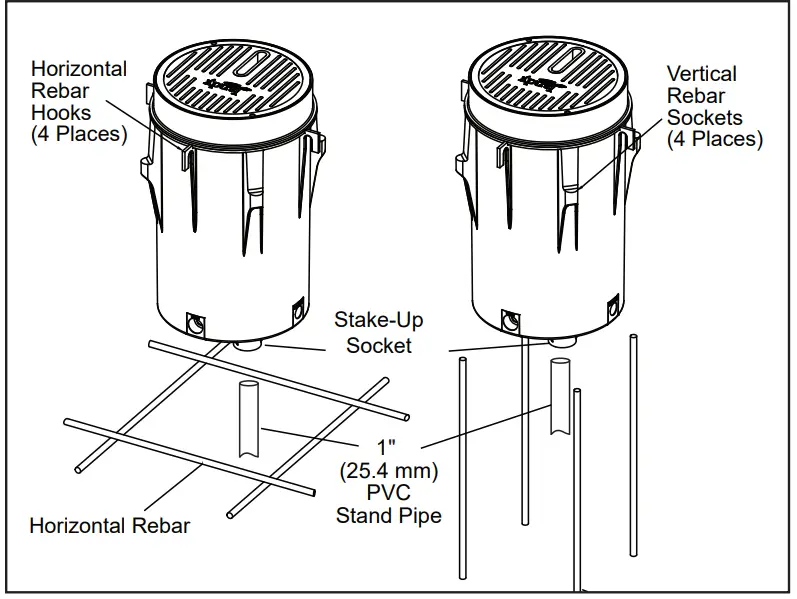 Horizontal Rebar Hooks (4 Places)

Vertical Rebar Sockets (4 Places)

Stake-Up Socket

1" (25.4 mm) PVC Stand Pipe

Horizontal Rebar