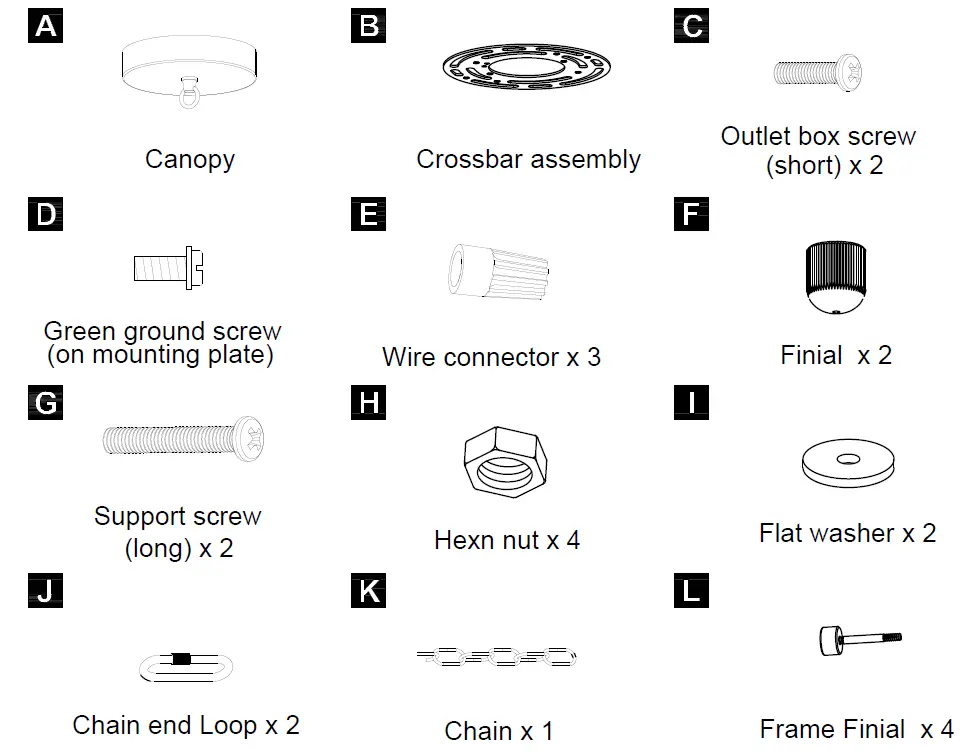 A
Canopy

B
Crossbar assembly

C
Outlet box screw (short) x 2

D
Green ground screw (on mounting plate)

E
Wire connector x 3

F
Finial x 2

G
Support screw (long) x 2

H
Hexn nut x 4

I
Flat washer x 2

J
Chain end Loop x 2

K
Chain x 1

L
Frame Finial x 4