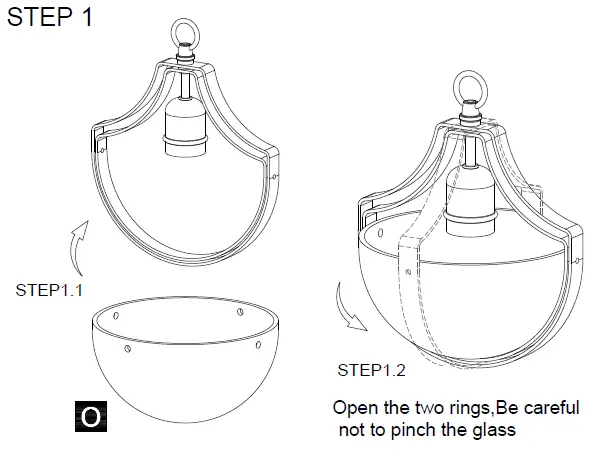 STEP 1

STEP1.1

O

STEP1.2

Open the two rings,Be careful not to pinch the glass