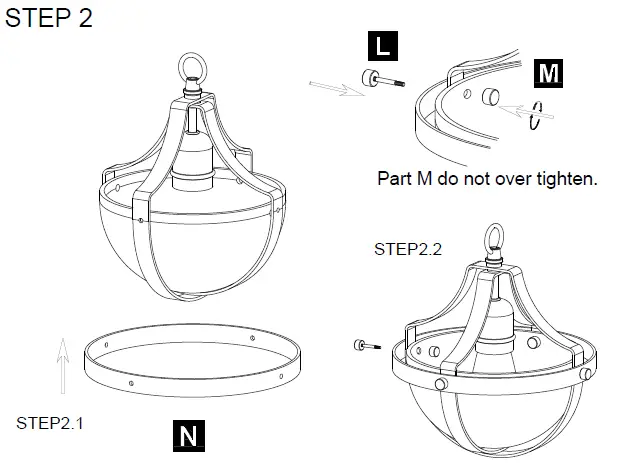 STEP 2

L

M

Part M do not over tighten.

STEP2.2

STEP2.1

N