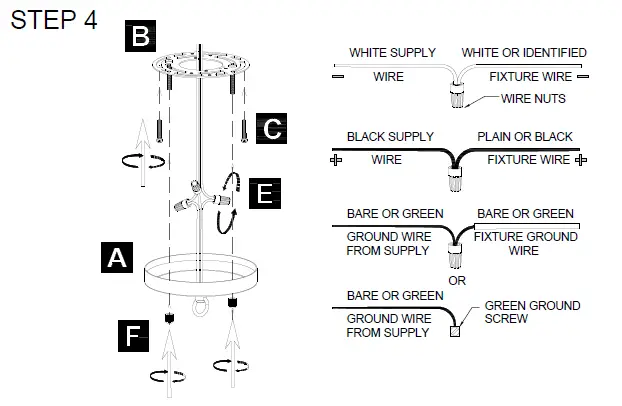 STEP 4

B

C

E

A

F

WHITE SUPPLY WIRE

WHITE OR IDENTIFIED FIXTURE WIRE

WIRE NUTS

BLACK SUPPLY WIRE

PLAIN OR BLACK FIXTURE WIRE

BARE OR GREEN GROUND WIRE FROM SUPPLY

BARE OR GREEN FIXTURE GROUND WIRE

OR

BARE OR GREEN GROUND WIRE FROM SUPPLY

GREEN GROUND SCREW