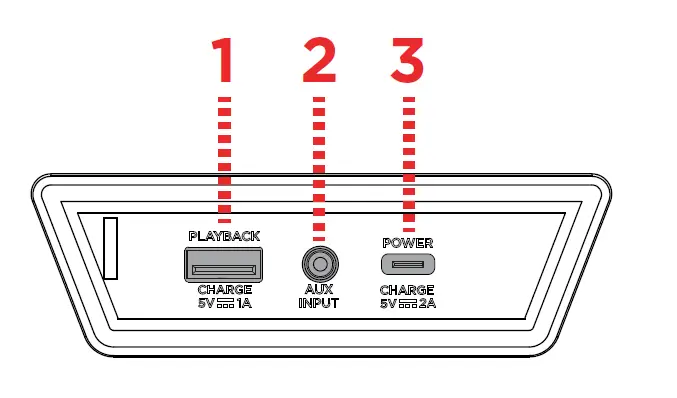 1

2

3

PLAYBACK

CHARGE
5V ⎓ 1A

AUX
INPUT

POWER

CHARGE
5V ⎓ 2A