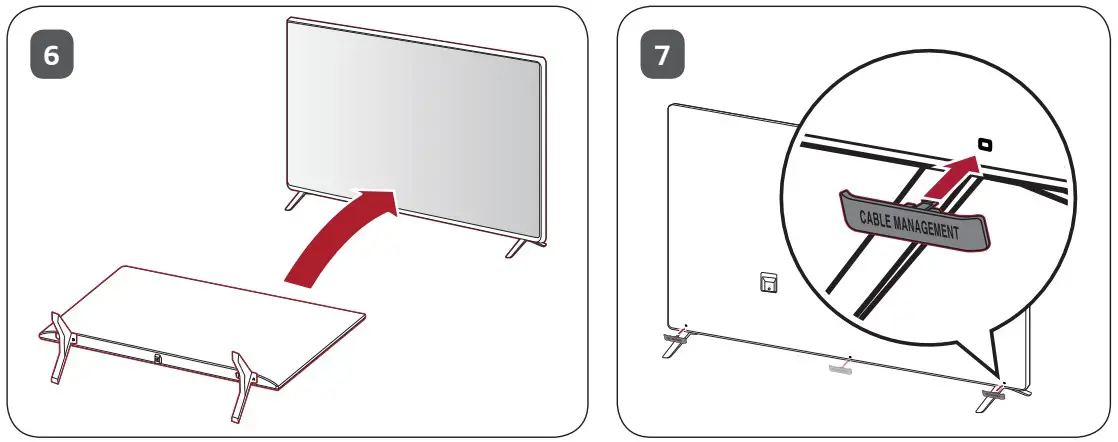 6

7

CABLE MANAGEMENT