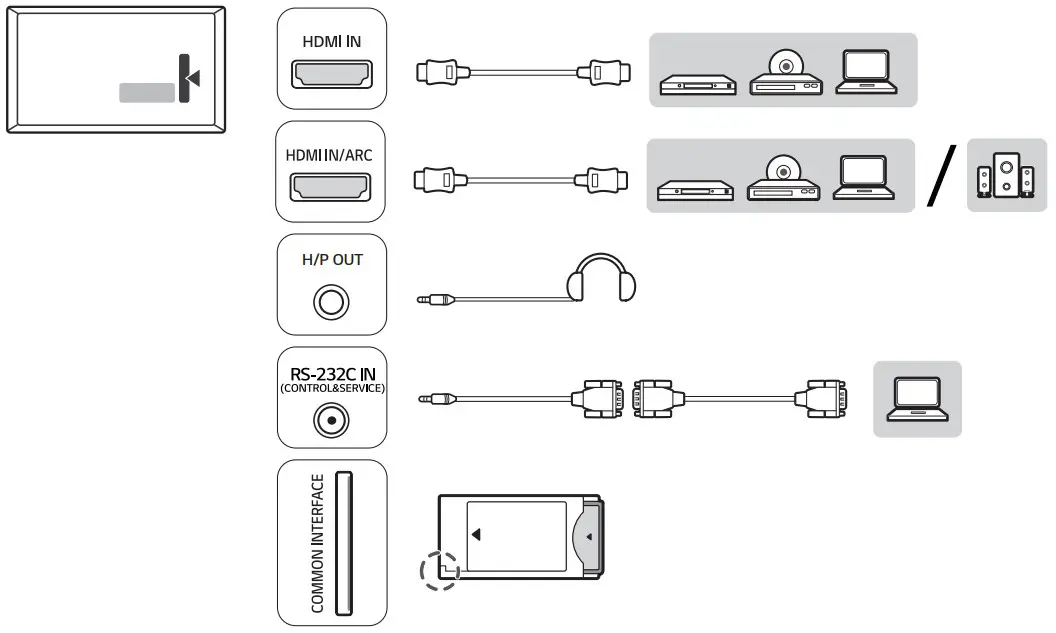 HDMI IN

HDMI IN/ARC

/

H/P OUT

RS-232C IN
(CONTROL&SERVICE)

COMMON INTERFACE