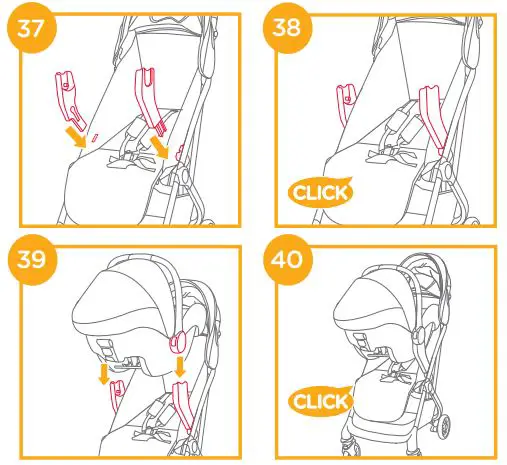 37

38

CLICK

39

40

CLICK