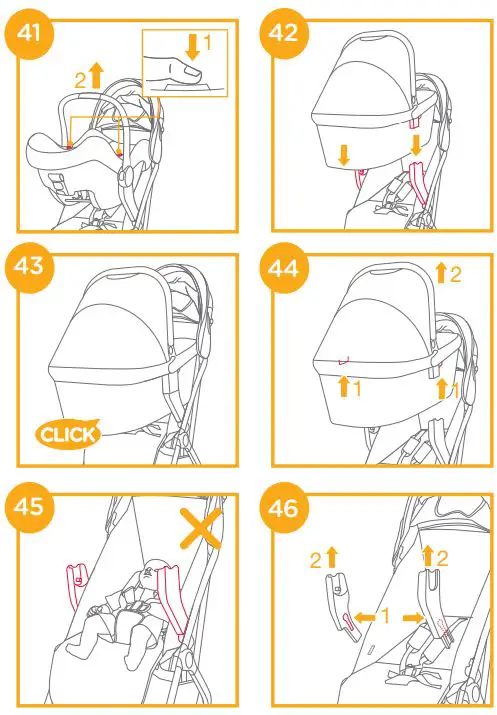 41

1

2

42

43

CLICK

44

2

1

1

45

46

2

2

1