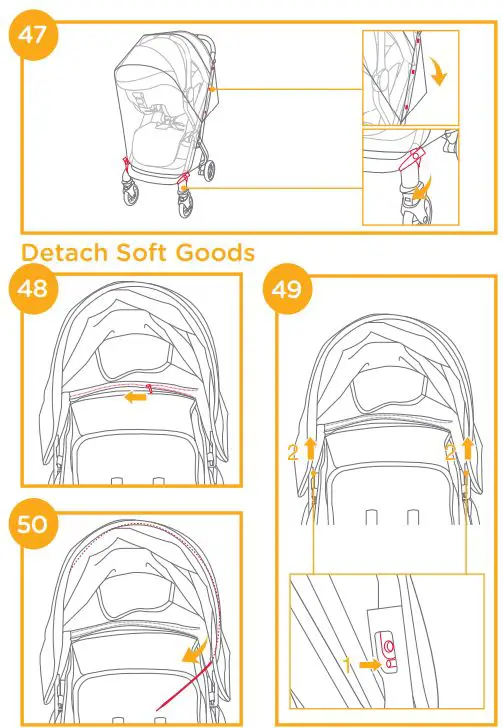 47

Detach Soft Goods

48

49

2

2

1

50