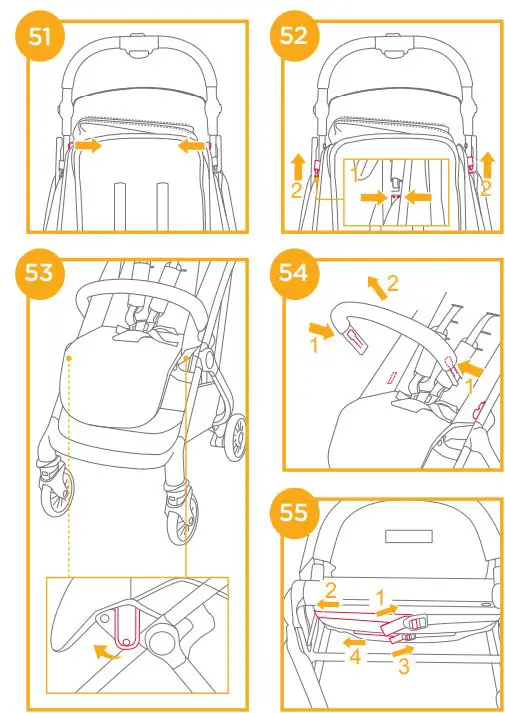 51

52

2
1
2

53

54

2
1
1

55

2
1
4
3