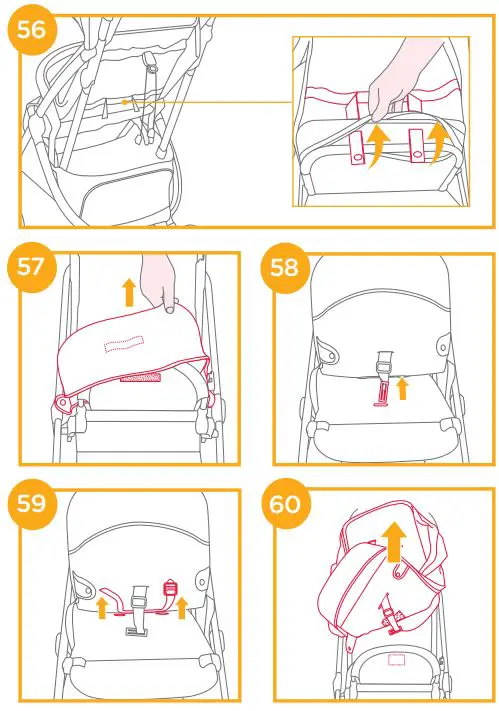 56

57

58

59

60