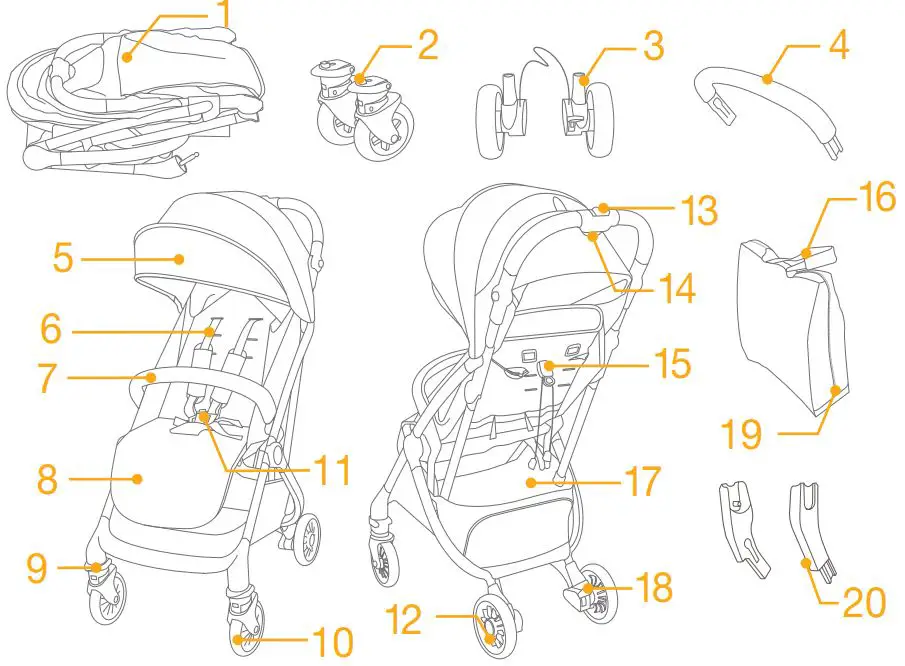 1
2
3
4
5
6
7
8
9
10
11
12
13
14
15
16
17
18
19
20