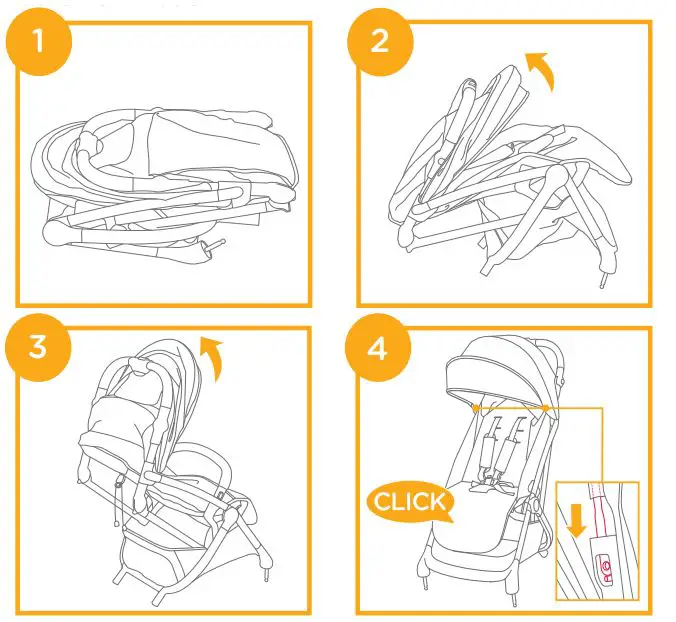 1

2

3

4

CLICK