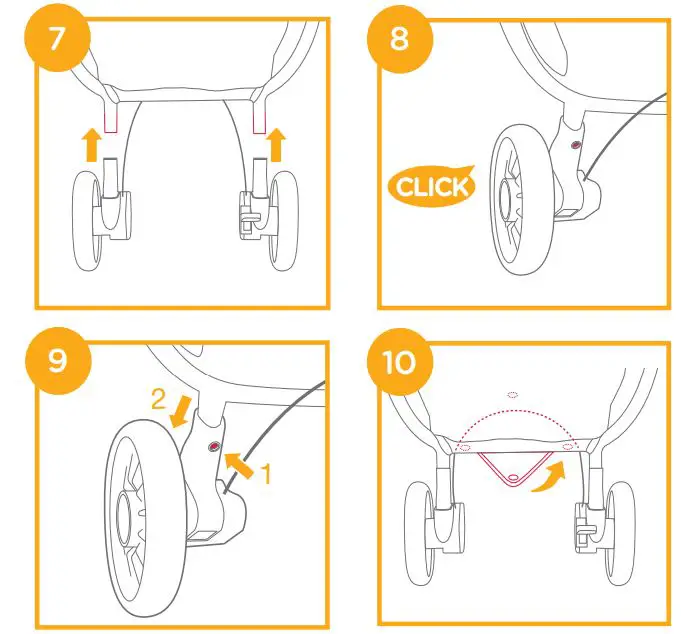 7

8

CLICK

9

2

1

10