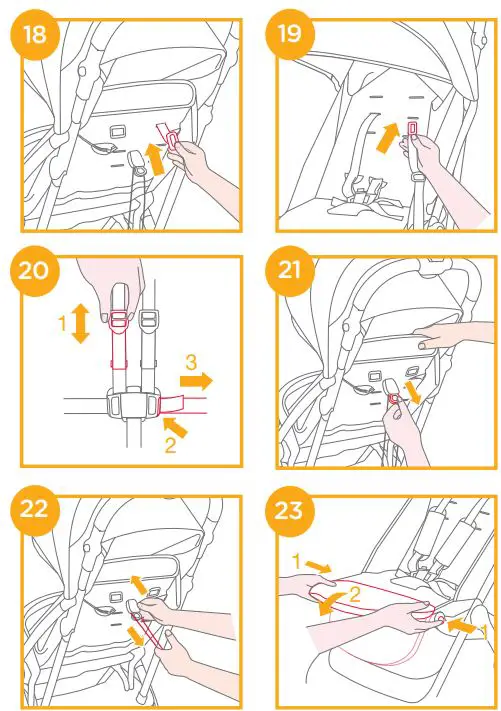 18

19

20

1

3

2

21

22

23

1

2

1