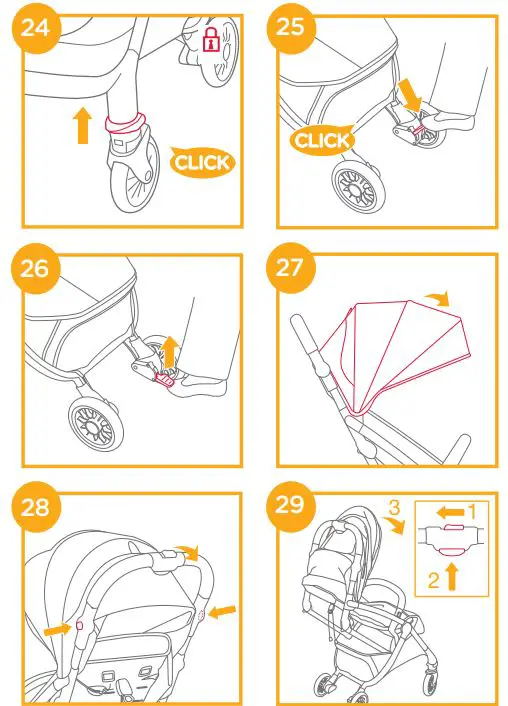 24

CLICK

25

CLICK

26

27

28

29

3

1

2