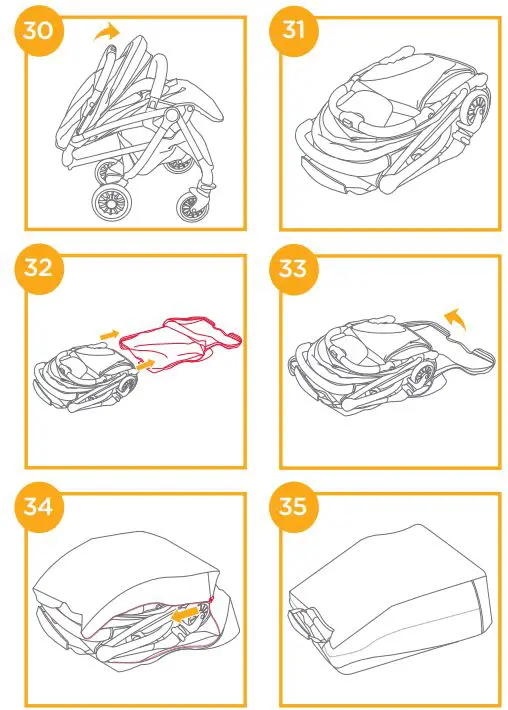 30

31

32

33

34

35