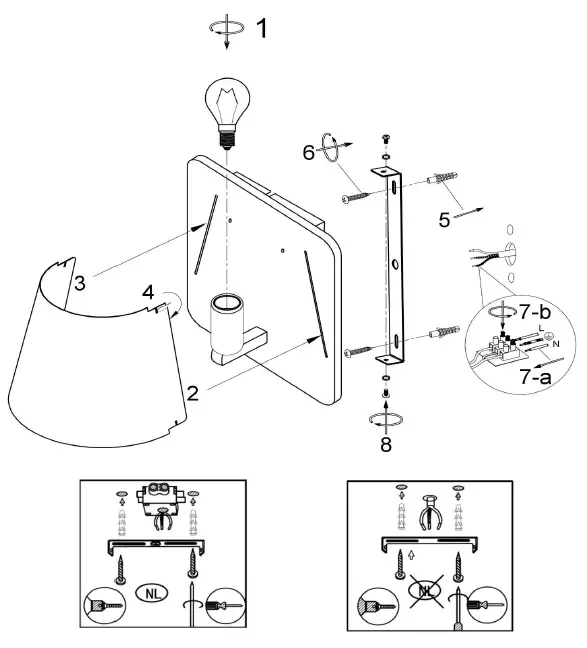 1

6

5

3

4

7-b

L

N

7-a

2

8

NL

NL