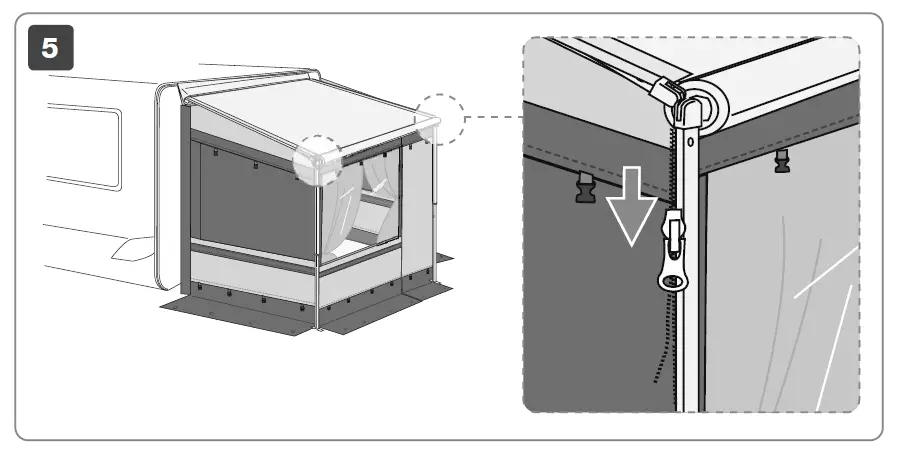 5